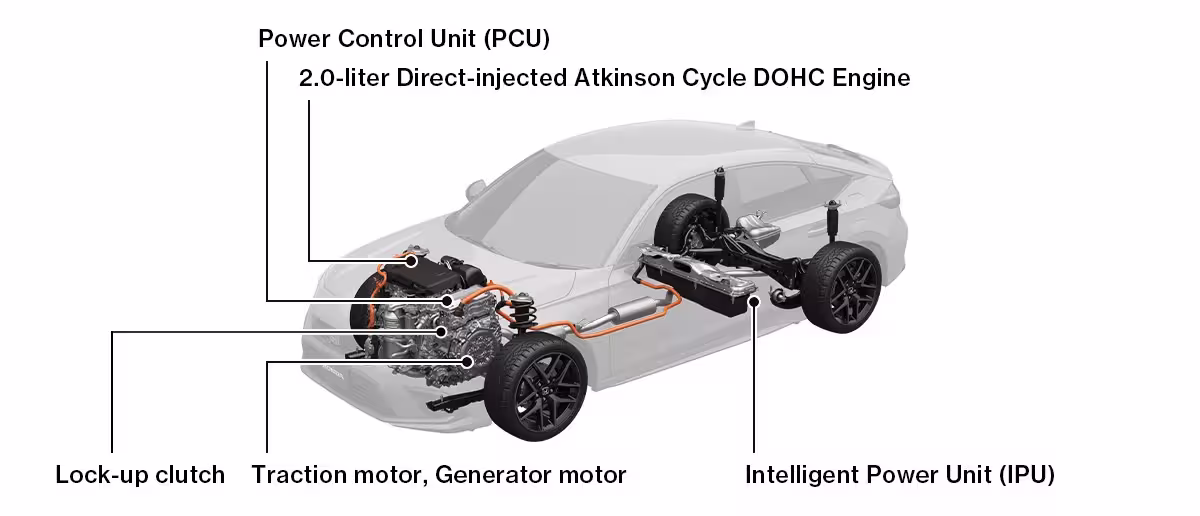 Power Control Unit (PCU)

2.0-liter Direct-injected Atkinson Cycle DOHC Engine

Lock-up clutch

Traction motor, Generator motor

Intelligent Power Unit (IPU)